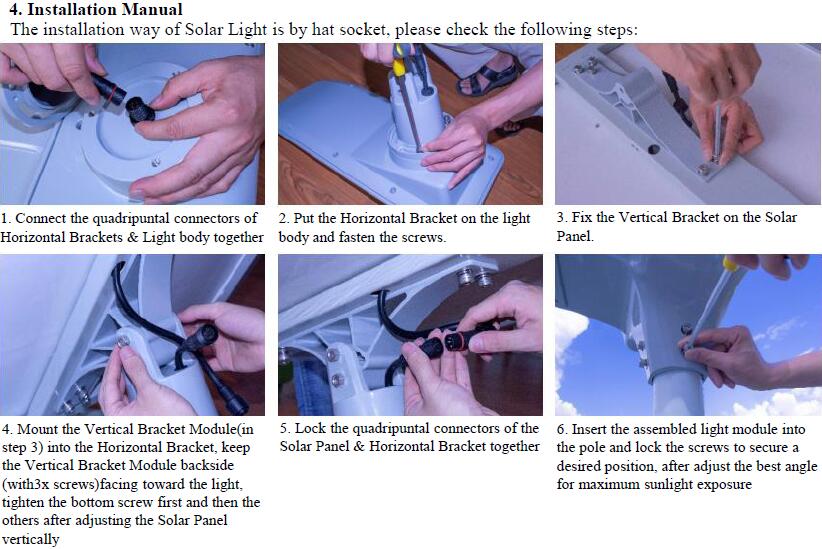 4. Installation Manual

The installation way of Solar Light is by hat socket, please check the following steps:

1. Connect the quadripuntal connectors of Horizontal Brackets & Light body together

2. Put the Horizontal Bracket on the light body and fasten the screws.

3. Fix the Vertical Bracket on the Solar Panel.

4. Mount the Vertical Bracket Module(in step 3) into the Horizontal Bracket, keep the Vertical Bracket Module backside (with3x screws)facing toward the light, tighten the bottom screw first and then the others after adjusting the Solar Panel vertically

5. Lock the quadripuntal connectors of the Solar Panel & Horizontal Bracket together

6. Insert the assembled light module into the pole and lock the screws to secure a desired position, after adjust the best angle for maximum sunlight exposure